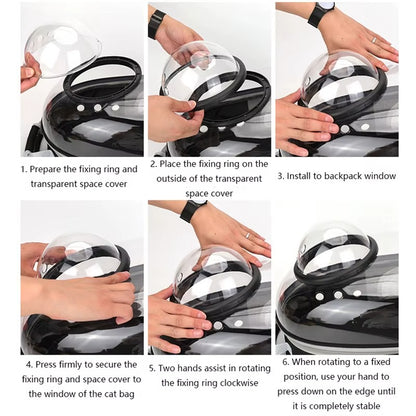 1. Prepare the fixing ring and transparent space cover

2. Place the fixing ring on the outside of the transparent space cover

3. Install to backpack window

4. Press firmly to secure the fixing ring and space cover to the window of the cat bag

5. Two hands assist in rotating the fixing ring clockwise

6. When rotating to a fixed position, use your hand to press down on the edge until it is completely stable