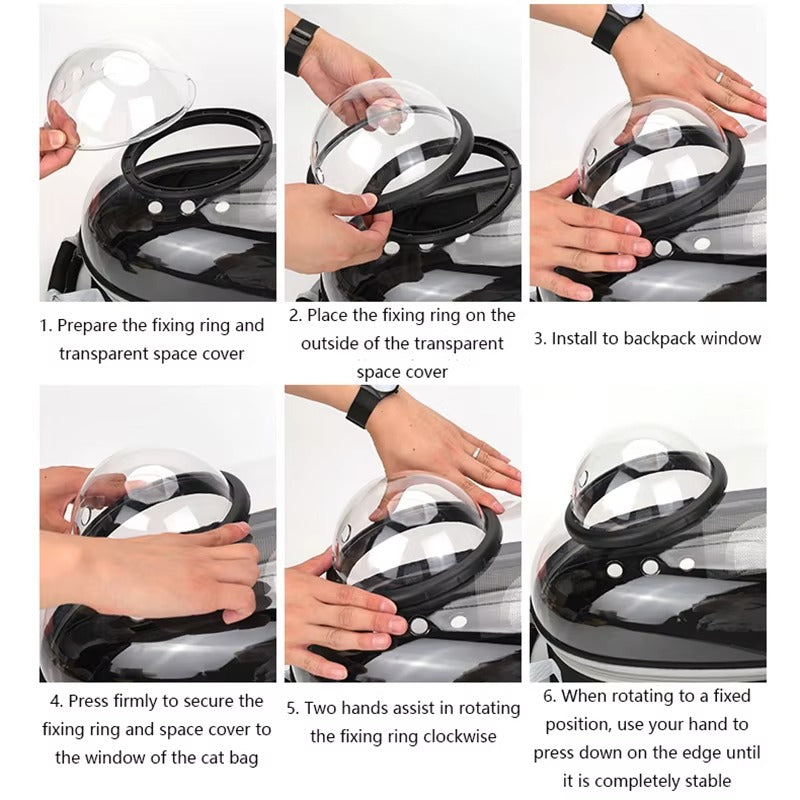 1. Prepare the fixing ring and transparent space cover

2. Place the fixing ring on the outside of the transparent space cover

3. Install to backpack window

4. Press firmly to secure the fixing ring and space cover to the window of the cat bag

5. Two hands assist in rotating the fixing ring clockwise

6. When rotating to a fixed position, use your hand to press down on the edge until it is completely stable